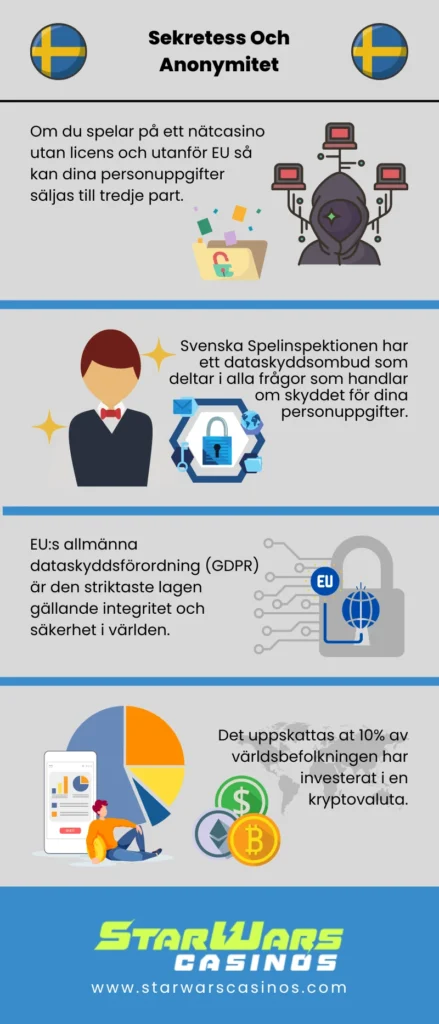 Sekretess Och Anonymitet

Om du spelar på ett nätcasino utan licens och utanför EU så kan dina personuppgifter säljas till tredje part.

Svenska Spelinspektionen har ett dataskyddsombud som deltar i alla frågor som handlar om skyddet för dina personuppgifter.

EU:s allmänna dataskyddsförordning (GDPR) är den striktaste lagen gällande integritet och säkerhet i världen.

EU

Det uppskattas at 10% av världsbefolkningen har investerat i en kryptovaluta.

STARWARS CASINOS

www.starwarscasinos.com